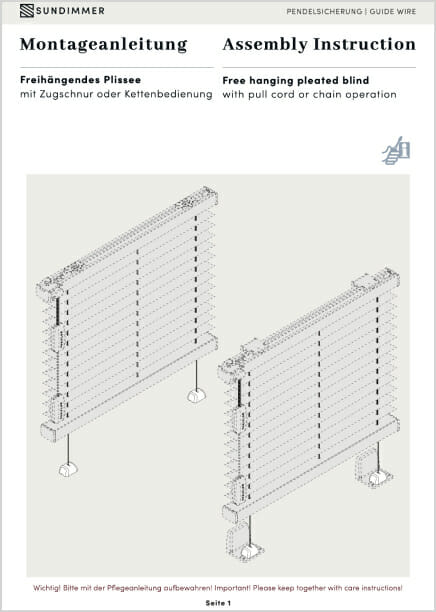 SUNDIMMER

PENDELSICHERUNG | GUIDE WIRE

Montageanleitung

Freihängendes Plissee
mit Zugschnur oder Kettenbedienung

Assembly Instruction

Free hanging pleated blind
with pull cord or chain operation

Wichtig! Bitte mit der Pflegeanleitung aufbewahren! Important! Please keep together with care instructions!

Seite 1